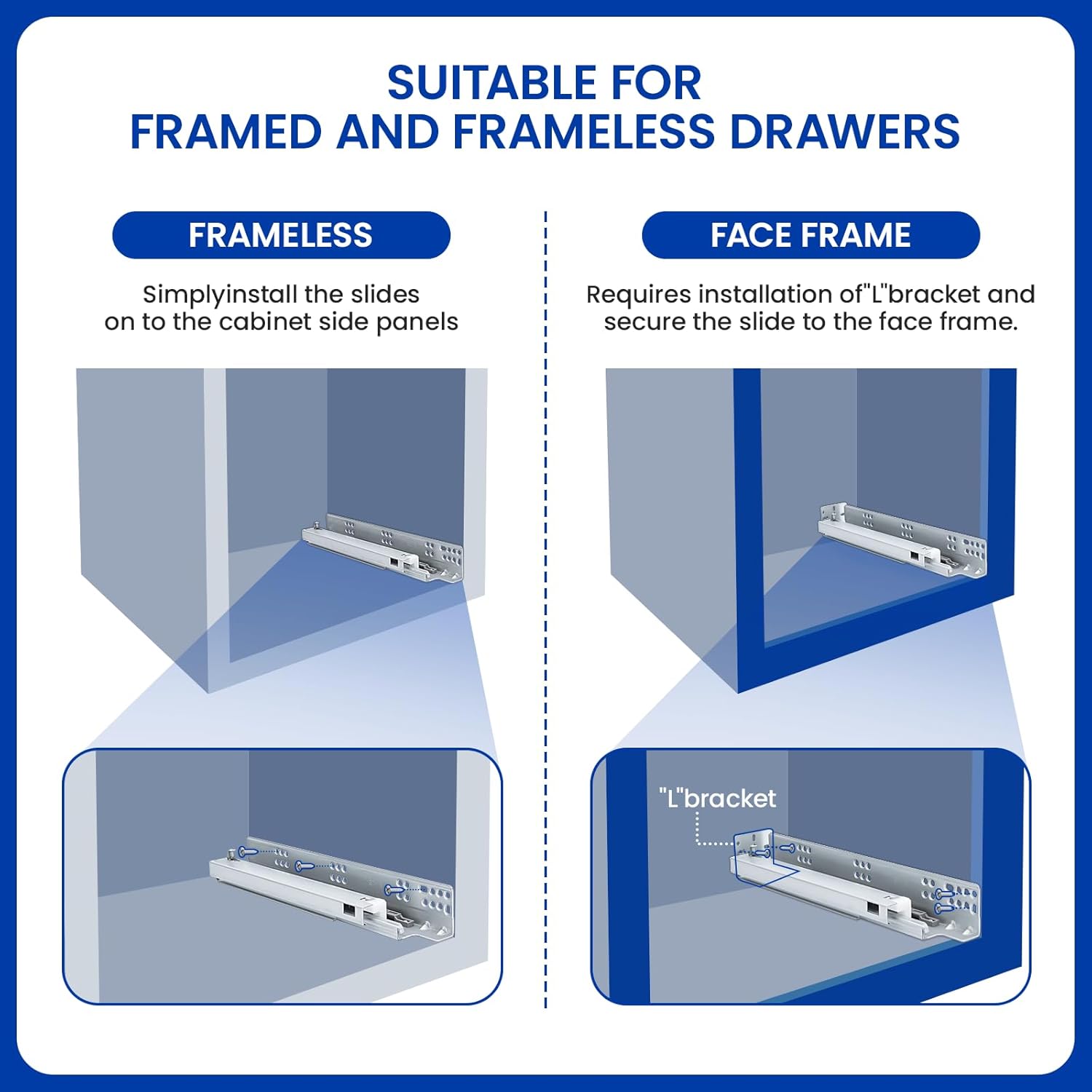 SUITABLE FOR
FRAMED AND FRAMELESS DRAWERS

FRAMELESS

Simplyinstall the slides on to the cabinet side panels

FACE FRAME

Requires installation of"L"bracket and secure the slide to the face frame.

"L"bracket