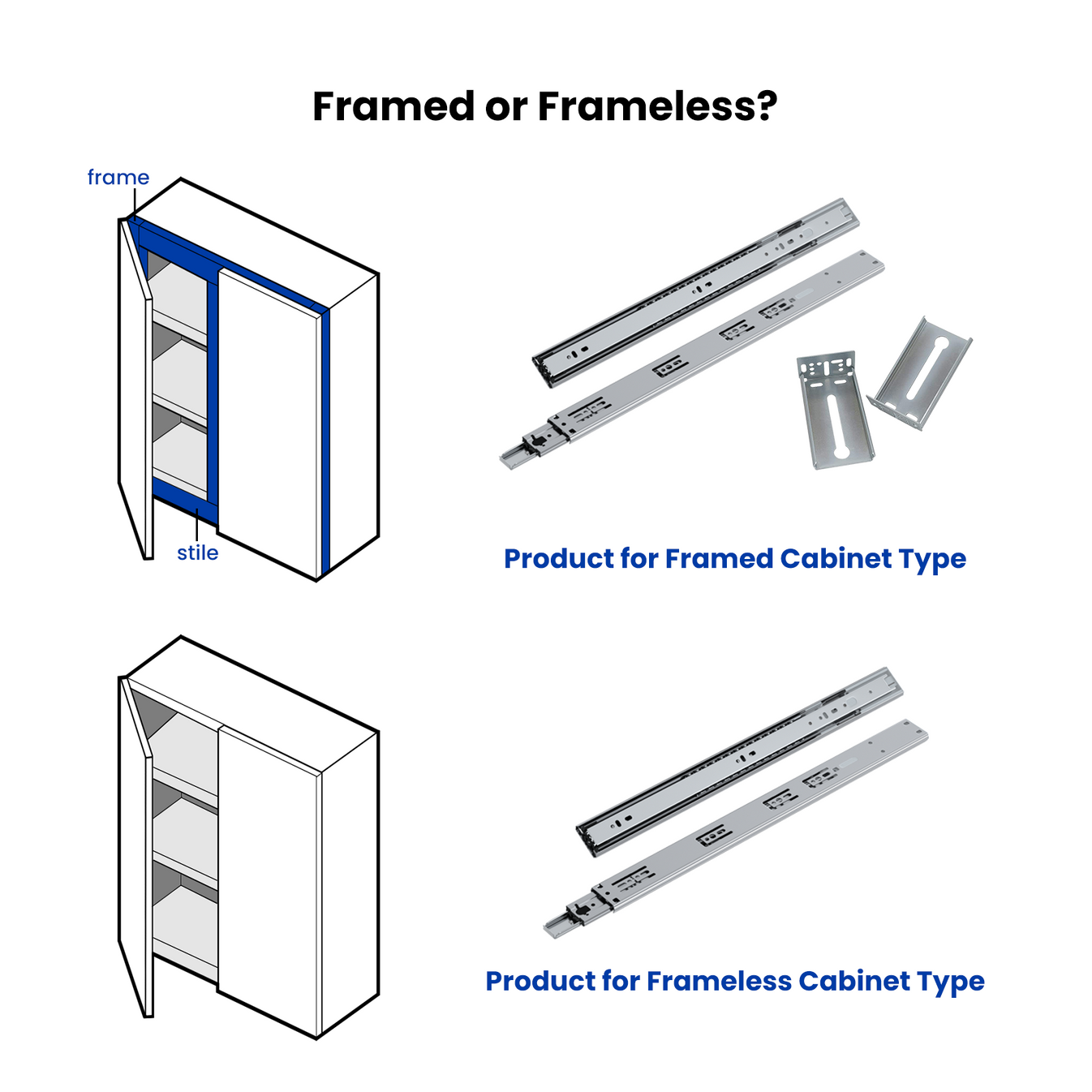 Framed or Frameless?

frame

stile

Product for Framed Cabinet Type

Product for Frameless Cabinet Type