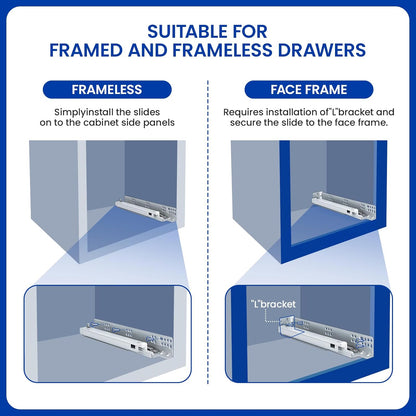 SUITABLE FOR
FRAMED AND FRAMELESS DRAWERS

FRAMELESS

Simplyinstall the slides on to the cabinet side panels

FACE FRAME

Requires installation of"L"bracket and secure the slide to the face frame.

"L"bracket