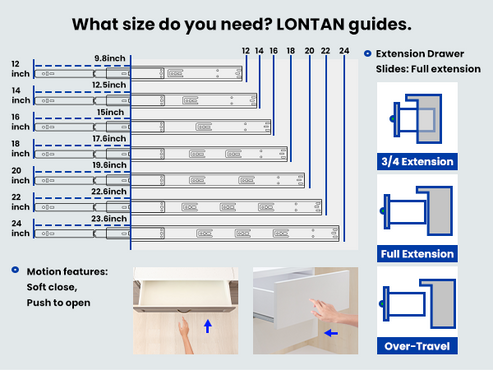 What size do you need? LONTAN guides.

12 14 16 18 20 22 24

12 inch 9.8inch
14 inch 12.5inch
16 inch 15inch
18 inch 17.6inch
20 inch 19.6inch
22 inch 22.6inch
24 inch 23.6inch

Extension Drawer Slides: Full extension

3/4 Extension

Full Extension

Over-Travel

Motion features: Soft close, Push to open