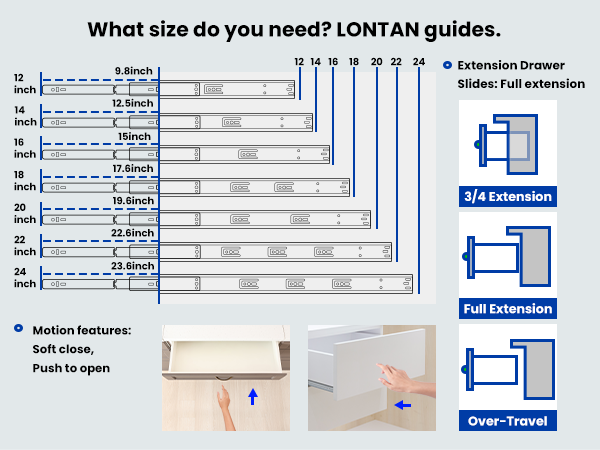 What size do you need? LONTAN guides.

12 14 16 18 20 22 24

12 inch 9.8inch

14 inch 12.5inch

16 inch 15inch

18 inch 17.6inch

20 inch 19.6inch

22 inch 22.6inch

24 inch 23.6inch

Extension Drawer Slides: Full extension

3/4 Extension

Full Extension

Over-Travel

Motion features:
Soft close,
Push to open